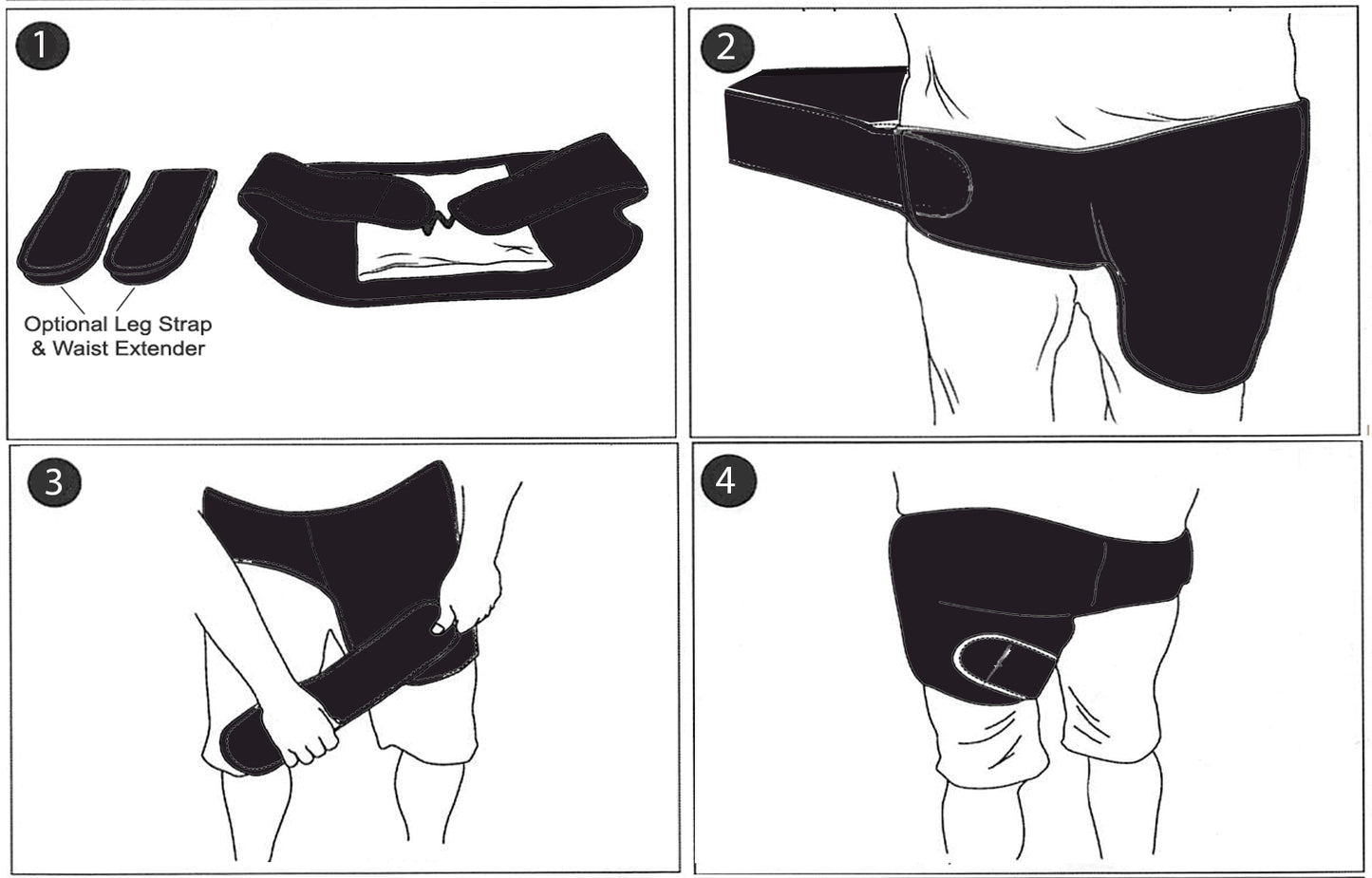 1

Optional Leg Strap & Waist Extender

2

3

4